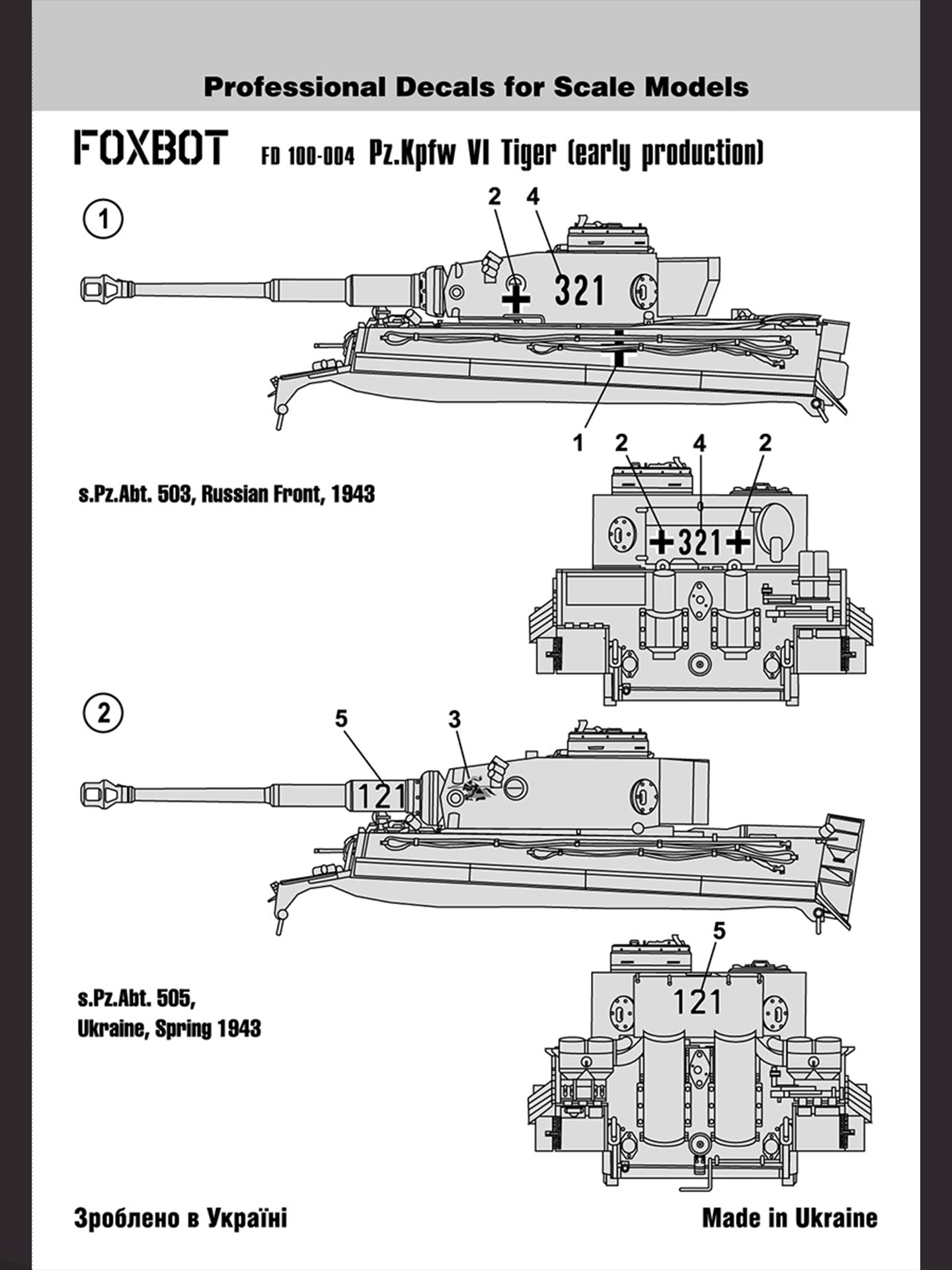 Professional Decals for Scale Models

FOXBOT FD 100-004 Pz.Kpfw VI Tiger (early production)

1

2 4

321

1

2 4 2

321

s.Pz.Abt. 503, Russian Front, 1943

2

5 3

121

5

121

s.Pz.Abt. 505,
Ukraine, Spring 1943

Зроблено в Україні

Made in Ukraine