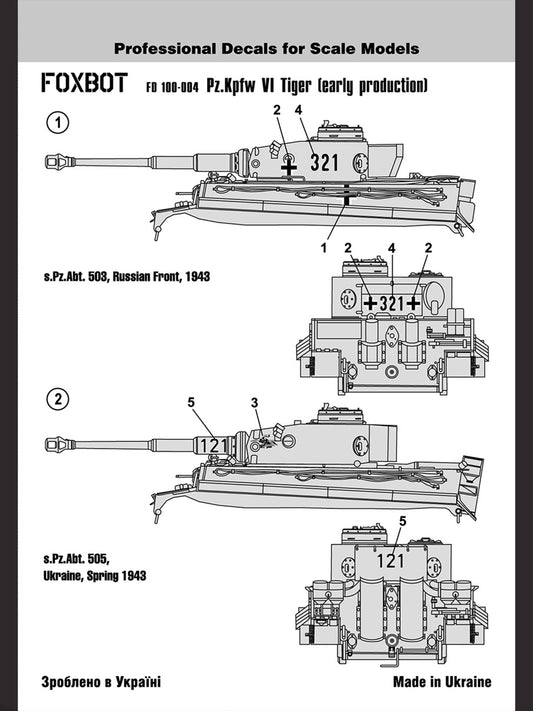 Professional Decals for Scale Models

FOXBOT FD 100-004 Pz.Kpfw VI Tiger (early production)

1

2 4

321

1

s.Pz.Abt. 503, Russian Front, 1943

2 4 2

321

2

5 3

121

s.Pz.Abt. 505, Ukraine, Spring 1943

5

121

Зроблено в Україні

Made in Ukraine