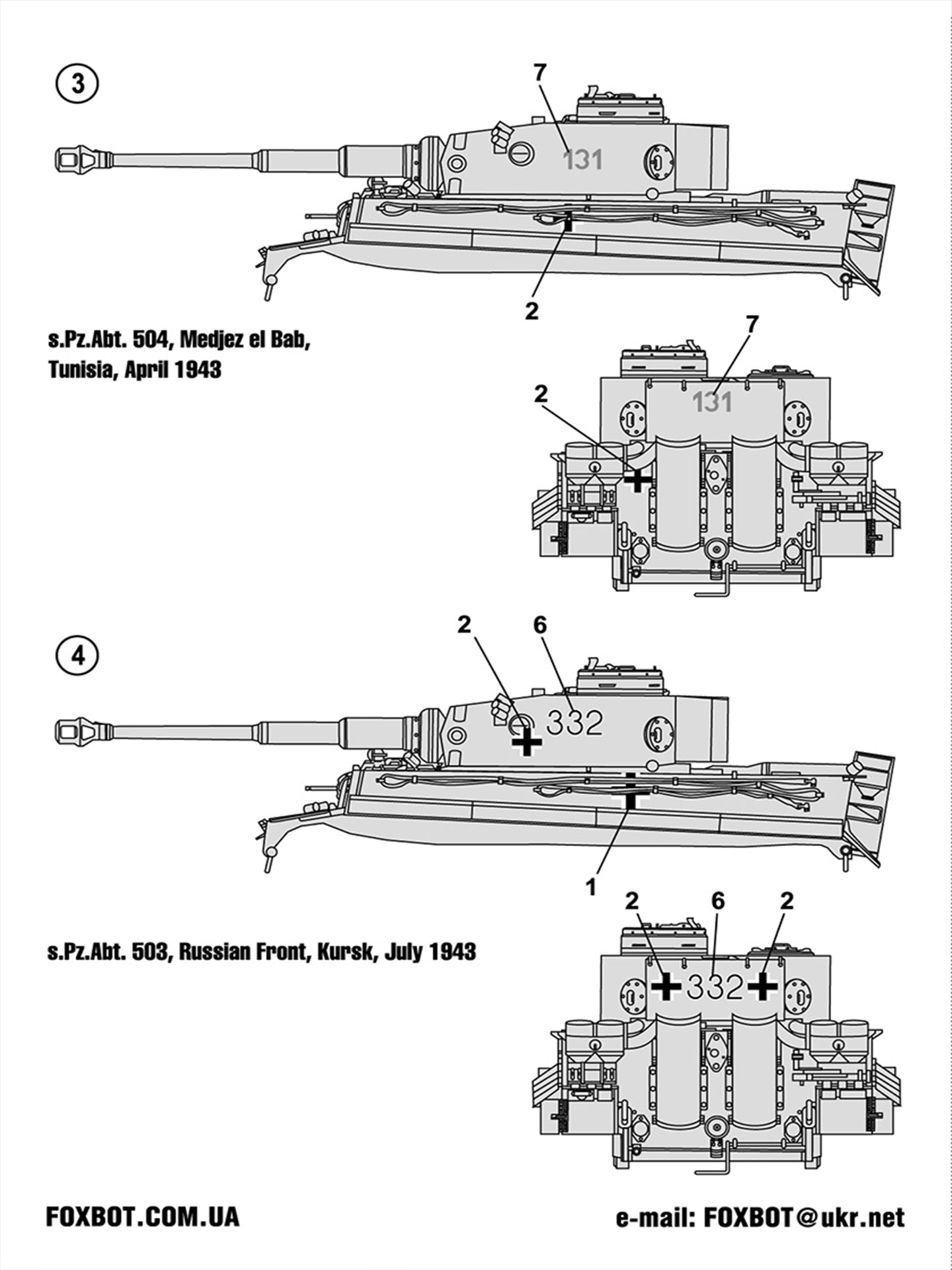 3

7

131

2

s.Pz.Abt. 504, Medjez el Bab, Tunisia, April 1943

7

2

131

4

2

6

332

1

s.Pz.Abt. 503, Russian Front, Kursk, July 1943

2

6

2

332

FOXBOT.COM.UA

e-mail: FOXBOT@ukr.net