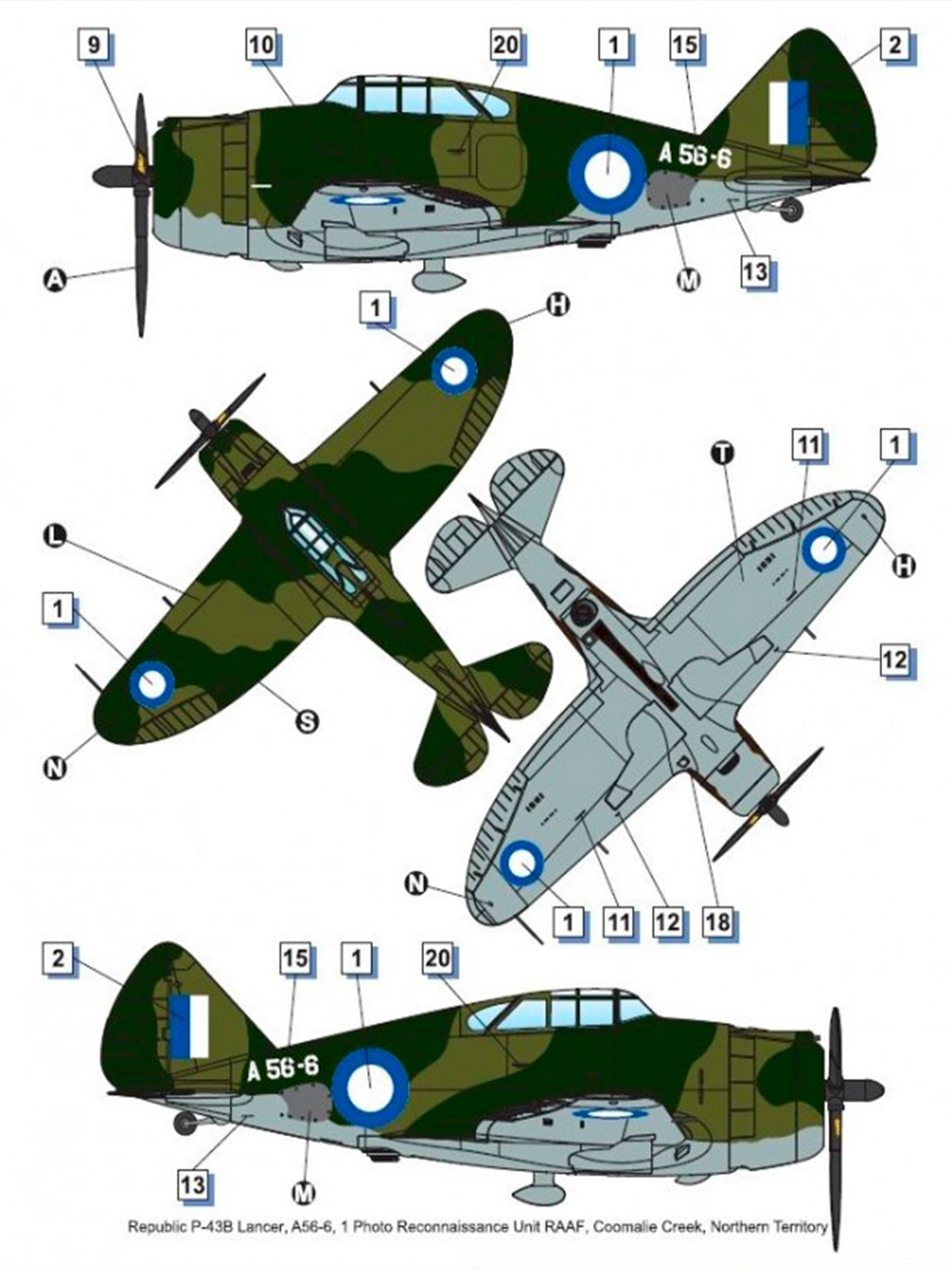 9
10
20
1
15
2
A 56-6
A
M
13
1
H
T
11
1
L
H
1
12
S
N
N
1
11
12
18
2
15
1
20
A 56-6
13
M
Republic P-43B Lancer, A56-6, 1 Photo Reconnaissance Unit RAAF, Coomalie Creek, Northern Territory